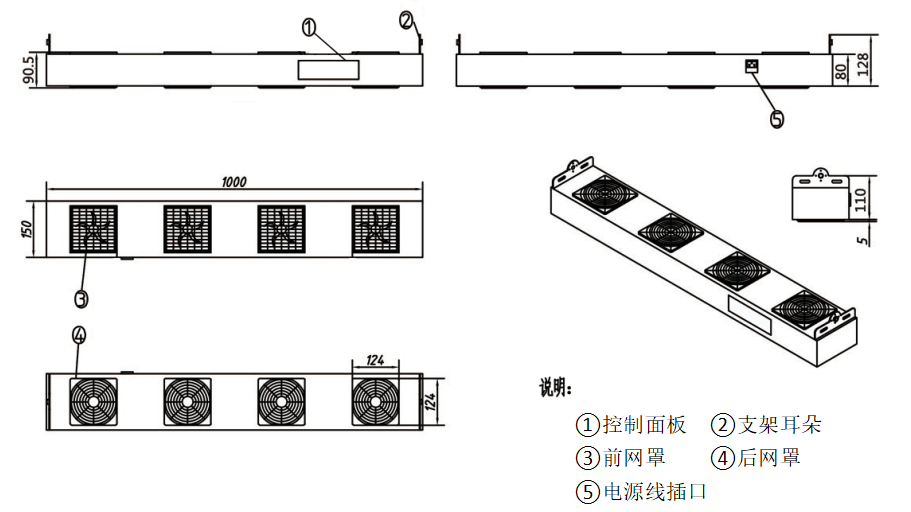 ①
②
90.5
80
128
⑤
1000
150
③
110
5
④
124
124
说明:
①控制面板 ②支架耳朵
③前网罩 ④后网罩
⑤电源线插口